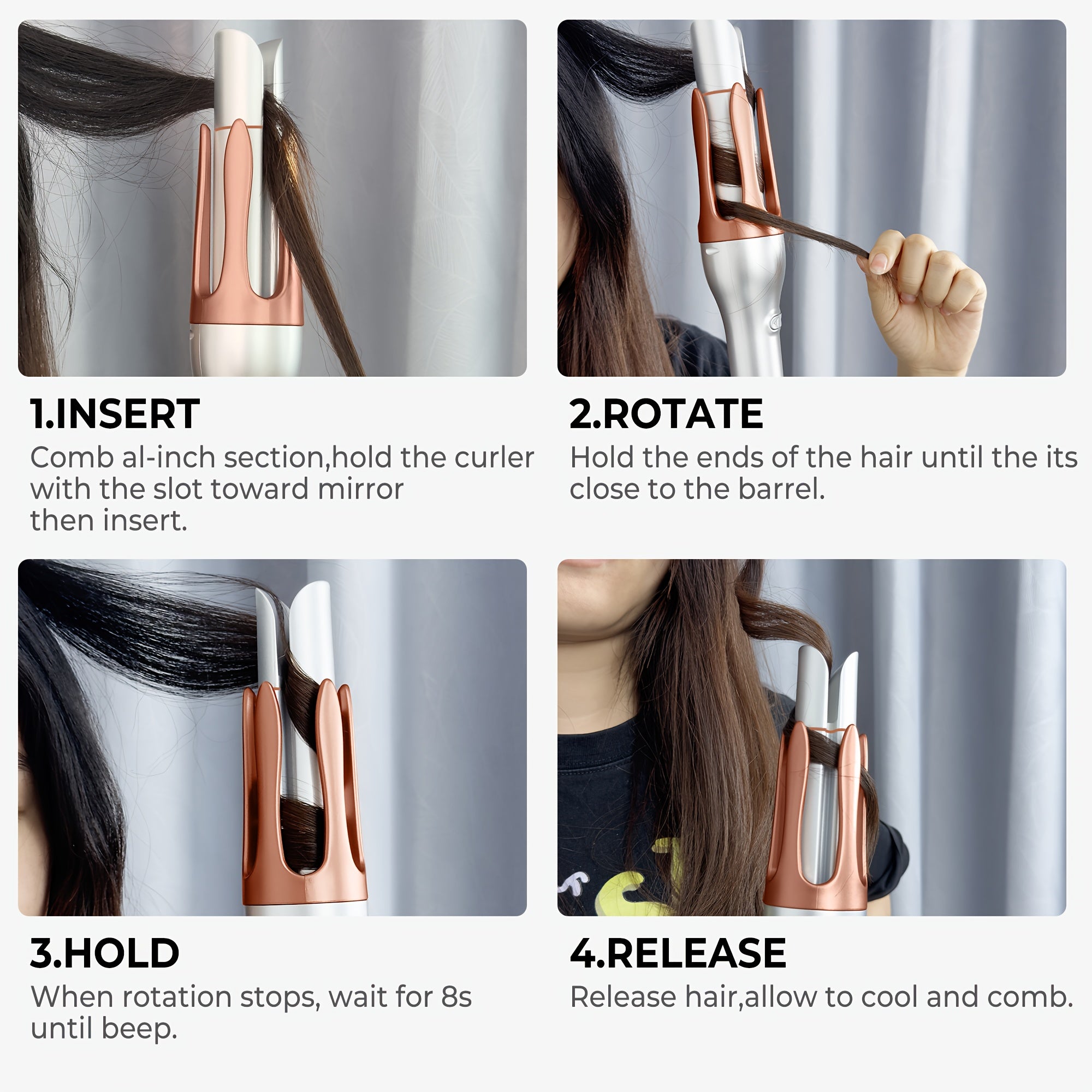 1.INSERT
Comb al-inch section,hold the curler with the slot toward mirror then insert.

2.ROTATE
Hold the ends of the hair until the its close to the barrel.

3.HOLD
When rotation stops, wait for 8s until beep.

4.RELEASE
Release hair,allow to cool and comb.